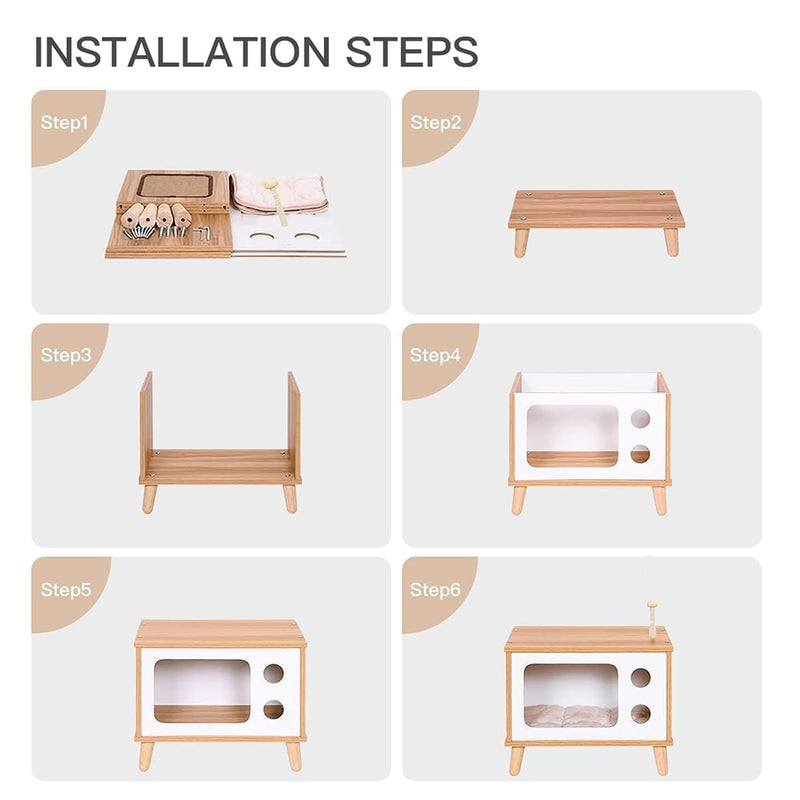 INSTALLATION STEPS

Step1

Step2

Step3

Step4

Step5

Step6