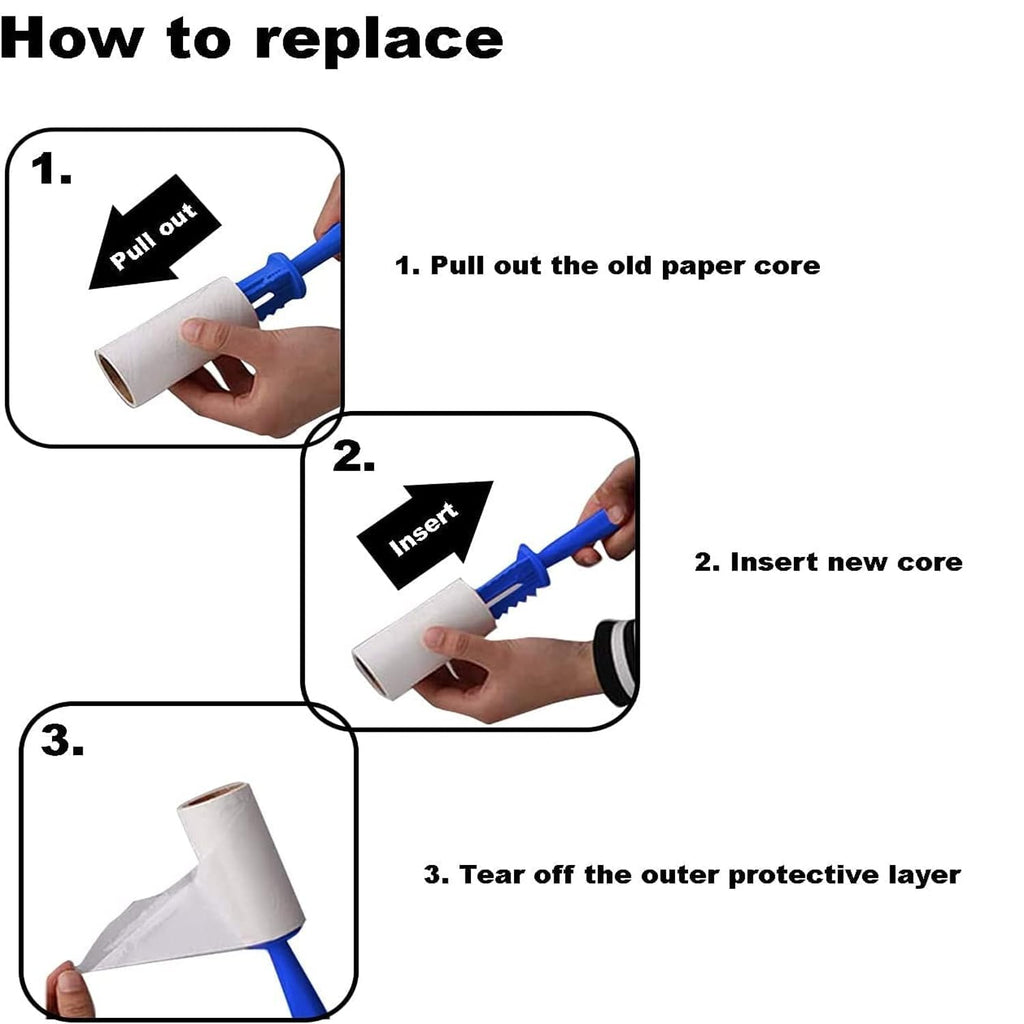 How to replace

1.

Pull out

1. Pull out the old paper core

2.

Insert

2. Insert new core

3.

3. Tear off the outer protective layer