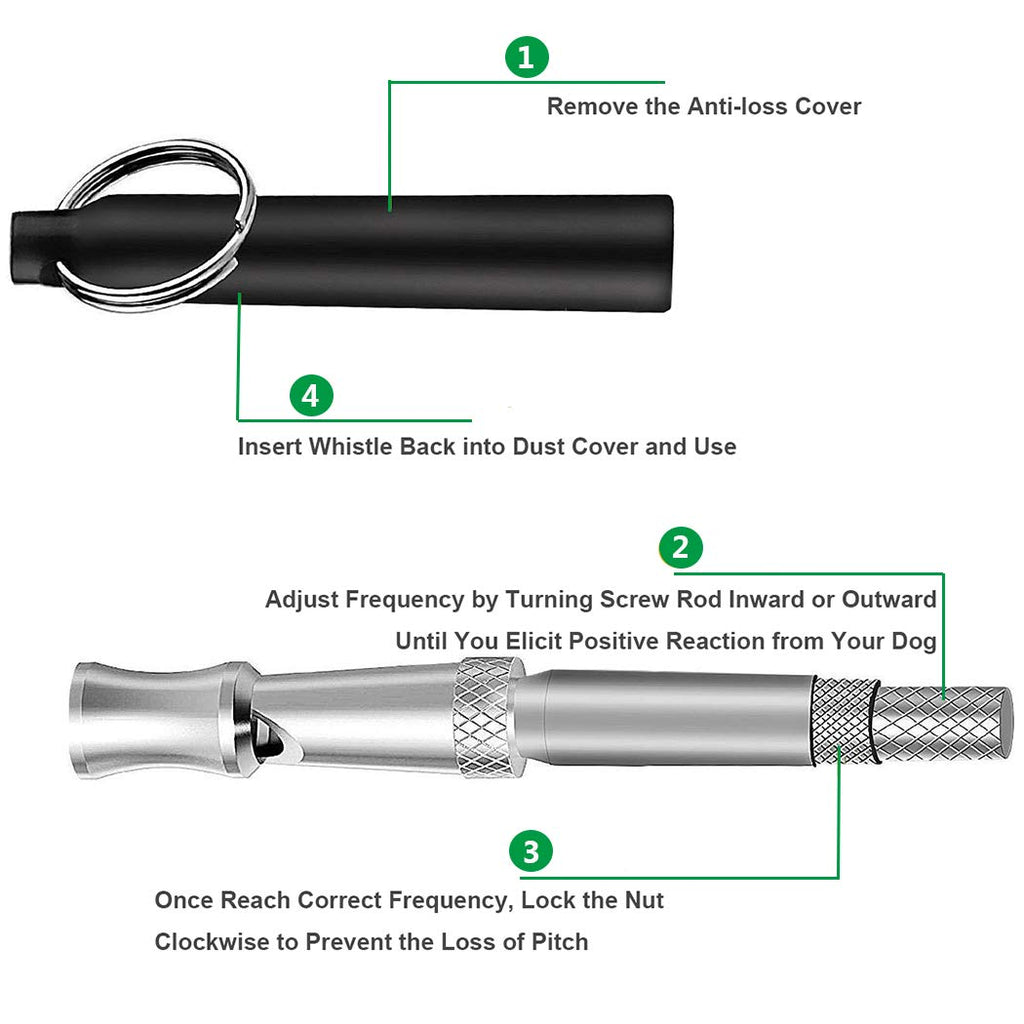 1

Remove the Anti-loss Cover

4

Insert Whistle Back into Dust Cover and Use

2

Adjust Frequency by Turning Screw Rod Inward or Outward
Until You Elicit Positive Reaction from Your Dog

3

Once Reach Correct Frequency, Lock the Nut
Clockwise to Prevent the Loss of Pitch